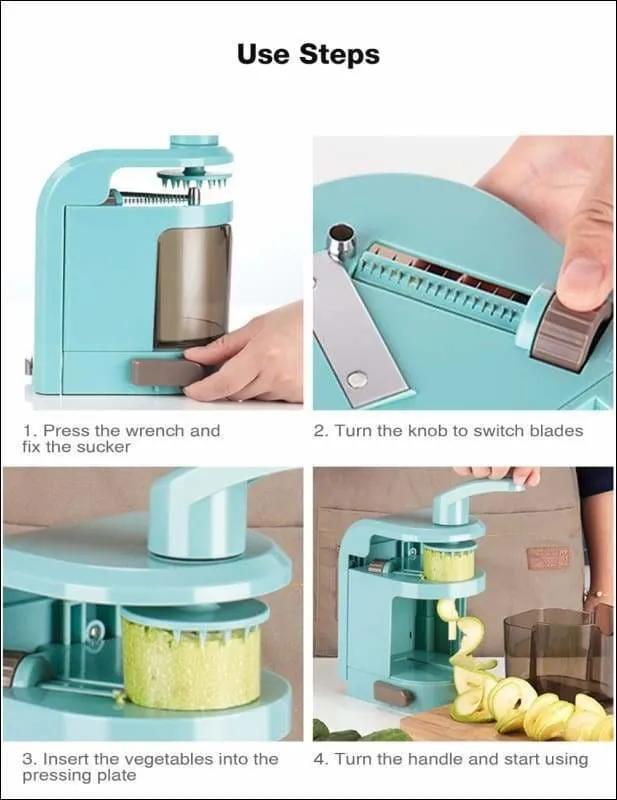 Use Steps

1. Press the wrench and fix the sucker

2. Turn the knob to switch blades

3. Insert the vegetables into the pressing plate

4. Turn the handle and start using